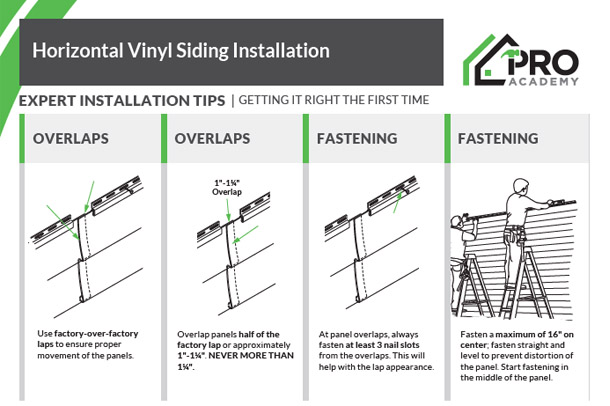 Horizontal Vinyl Siding Installation

PRO ACADEMY

EXPERT INSTALLATION TIPS | GETTING IT RIGHT THE FIRST TIME

OVERLAPS

Use factory-over-factory laps to ensure proper movement of the panels.

OVERLAPS

1"-1¼" Overlap

Overlap panels half of the factory lap or approximately 1"-1¼". NEVER MORE THAN 1¼".

FASTENING

At panel overlaps, always fasten at least 3 nail slots from the overlaps. This will help with the lap appearance.

FASTENING

Fasten a maximum of 16" on center; fasten straight and level to prevent distortion of the panel. Start fastening in the middle of the panel.